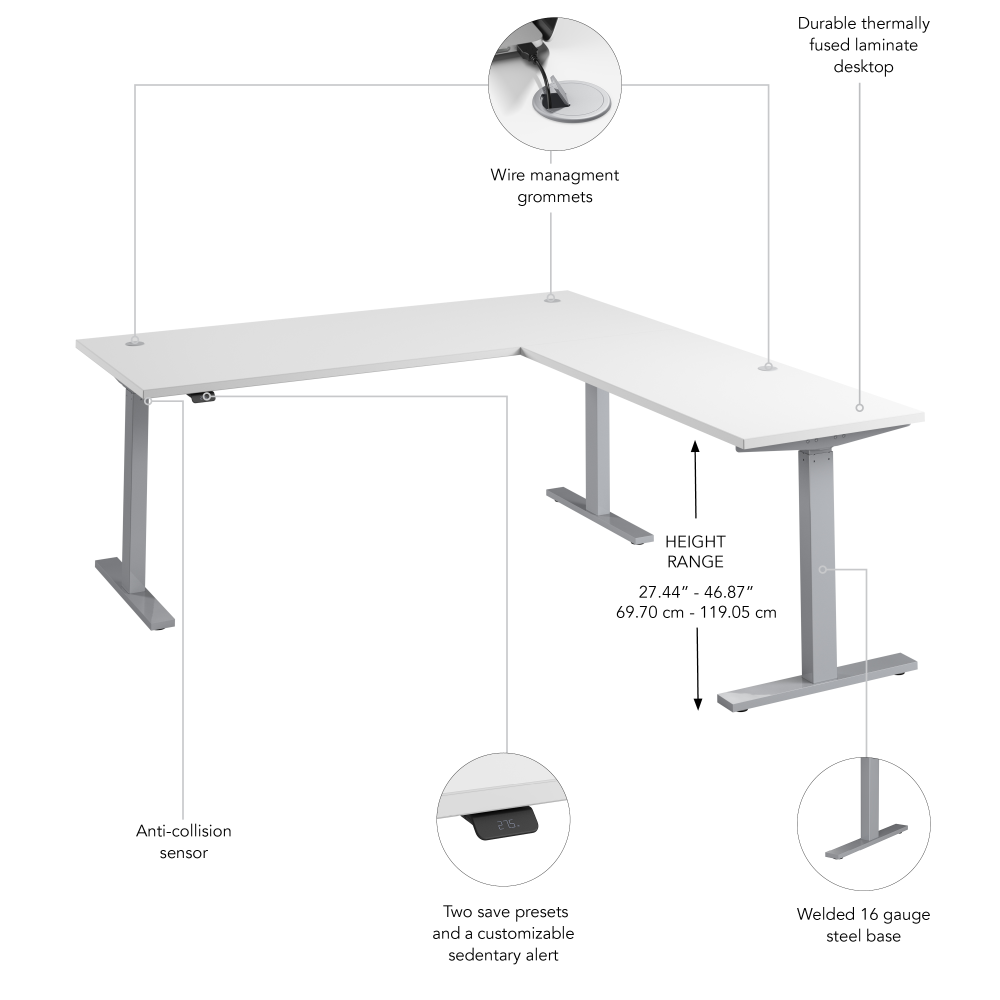 Durable thermally fused laminate desktop

Wire managment grommets

HEIGHT RANGE

27.44" - 46.87"
69.70 cm - 119.05 cm

Anti-collision sensor

27.5

Two save presets and a customizable sedentary alert

Welded 16 gauge steel base