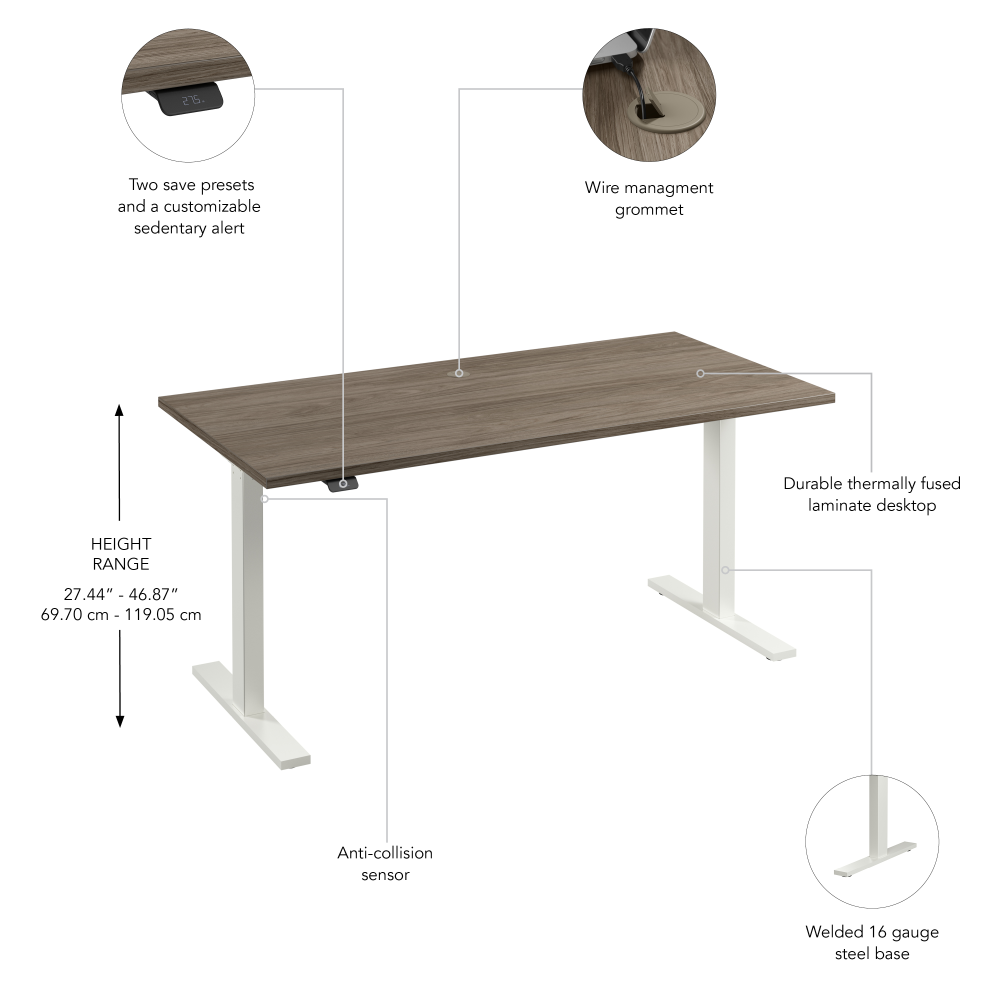 27.5

Two save presets and a customizable sedentary alert

Wire managment grommet

HEIGHT RANGE

27.44" - 46.87"
69.70 cm - 119.05 cm

Durable thermally fused laminate desktop

Anti-collision sensor

Welded 16 gauge steel base